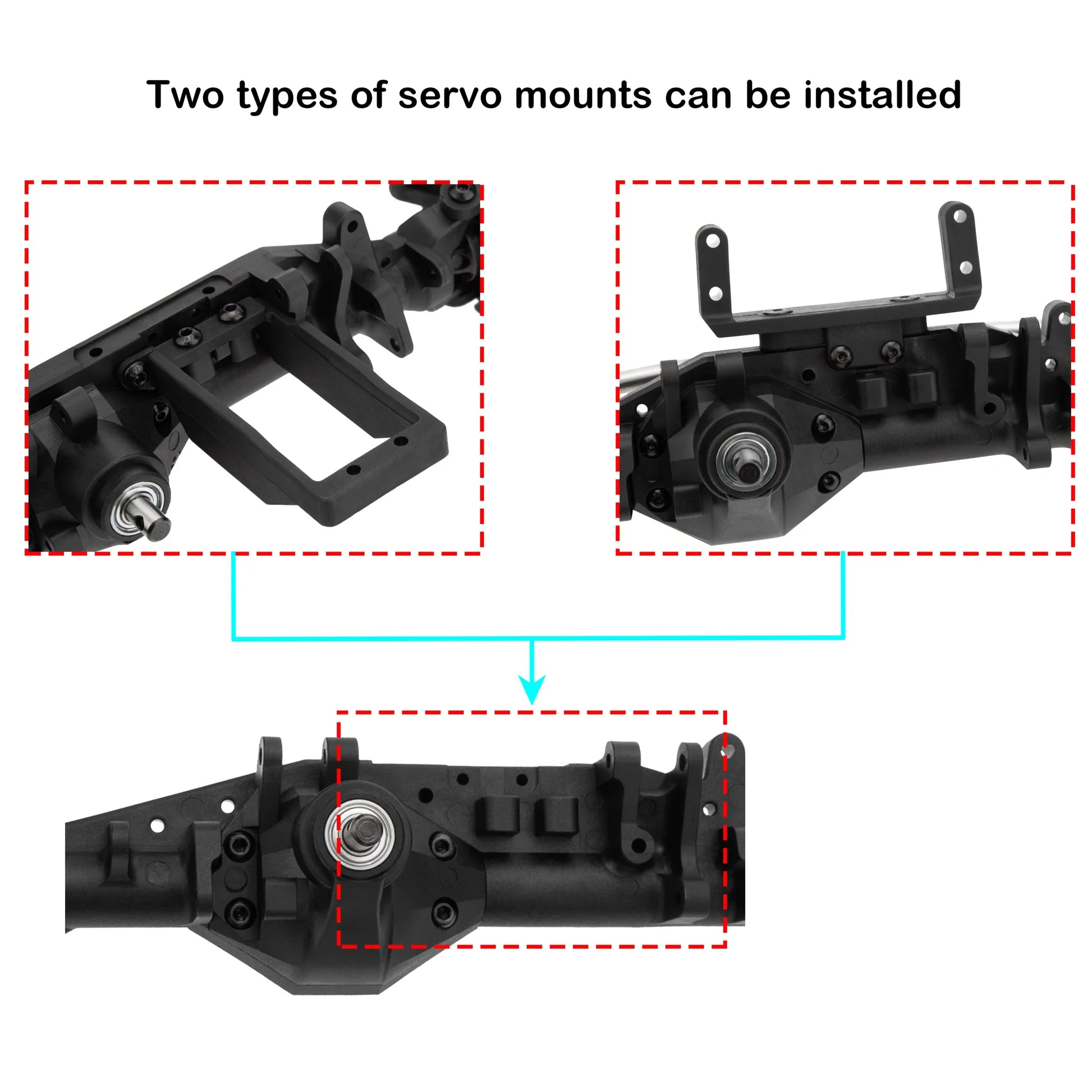 Two types of servo mounts can be installed